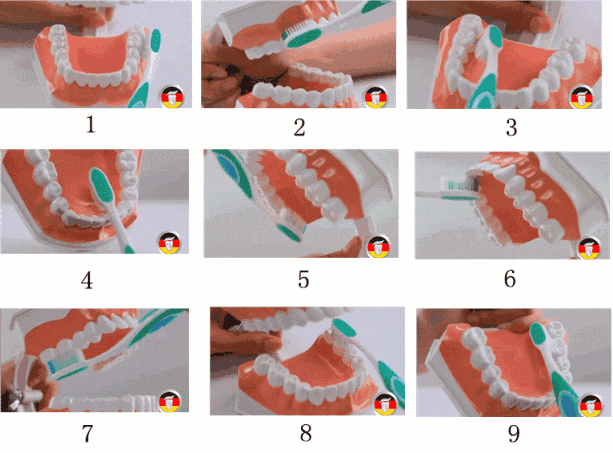 1

2

3

4

5

6

7

8

9